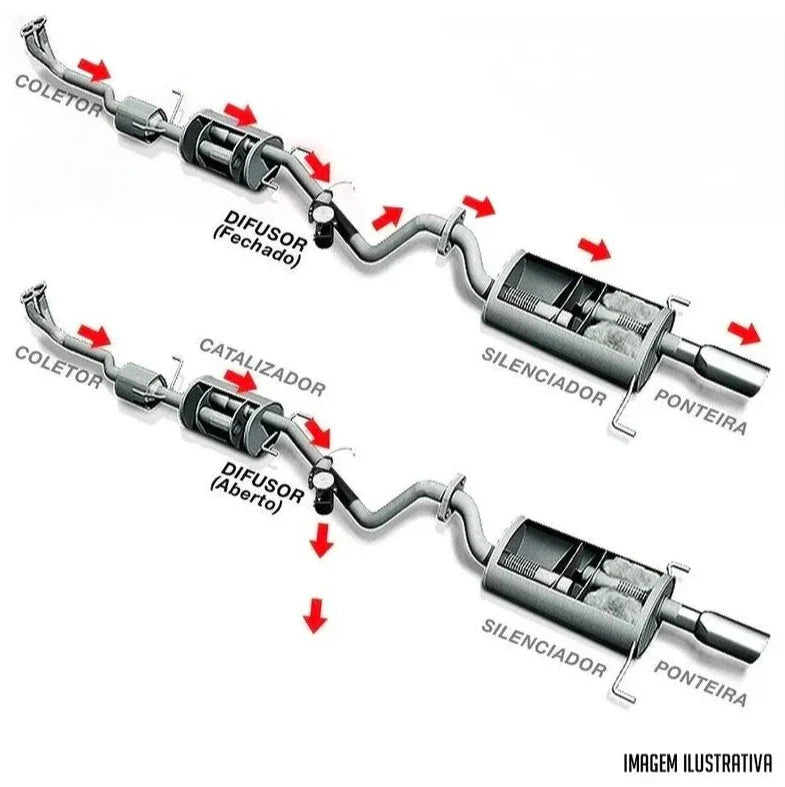 COLETOR

DIFUSOR
(Fechado)

SILENCIADOR

PONTEIRA

COLETOR

CATALIZADOR

DIFUSOR
(Aberto)

SILENCIADOR

PONTEIRA

IMAGEM ILUSTRATIVA